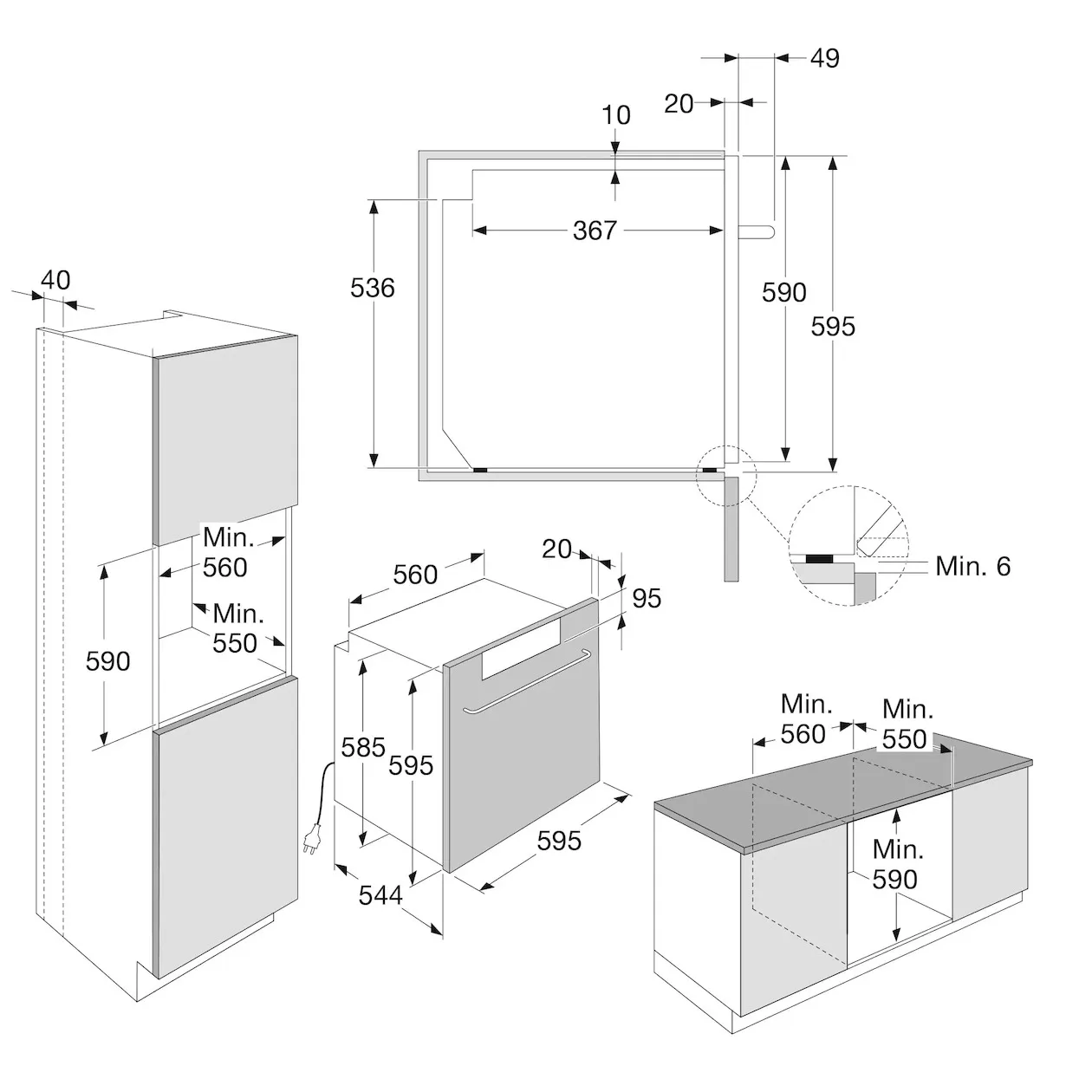 49
20
10
367
536
590
595
Min. 6
40
Min. 560
Min. 550
590
560
20
95
585
595
595
544
Min. 560
Min. 550
Min. 590