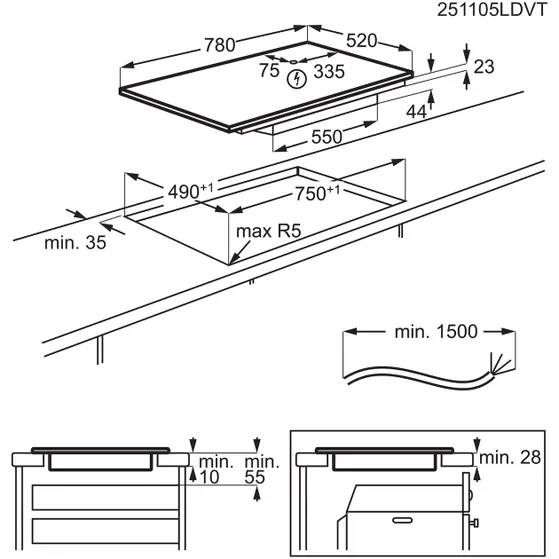 251105LDVT

780
520
75
335
23
44
550
$490^{+1}$
$750^{+1}$
min. 35
max R5
min. 1500

min. 10
min. 55
min. 28