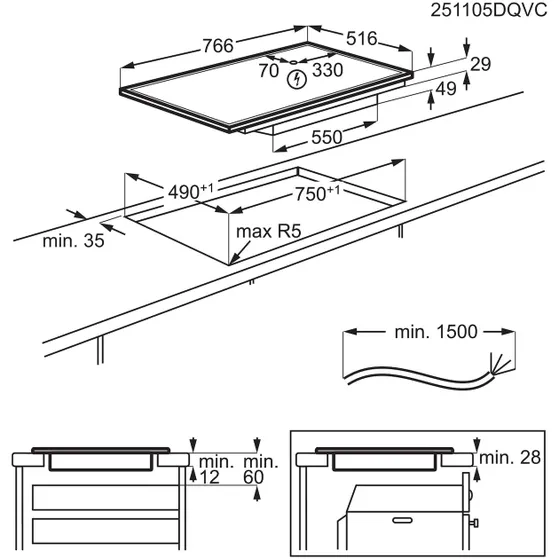 251105DQVC

766
516
70
330
29
49
550

$490^{+1}$
$750^{+1}$
min. 35
max R5

min. 1500

min.
12
min.
60

min. 28