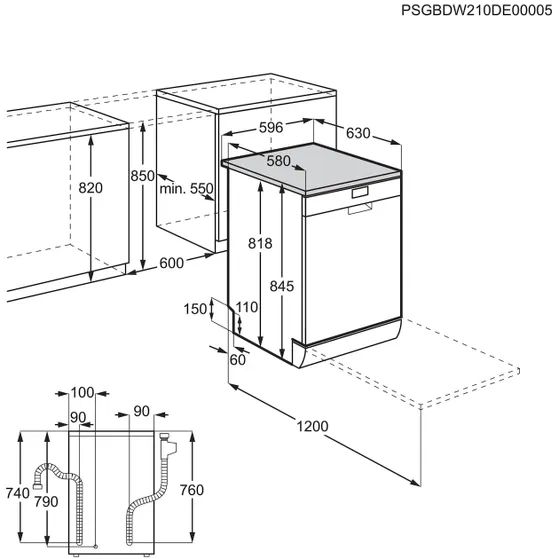 PSGBDW210DE00005

596
630
580
820
850
min. 550
818
845
600
150
110
60
1200
100
90
90
740
790
760