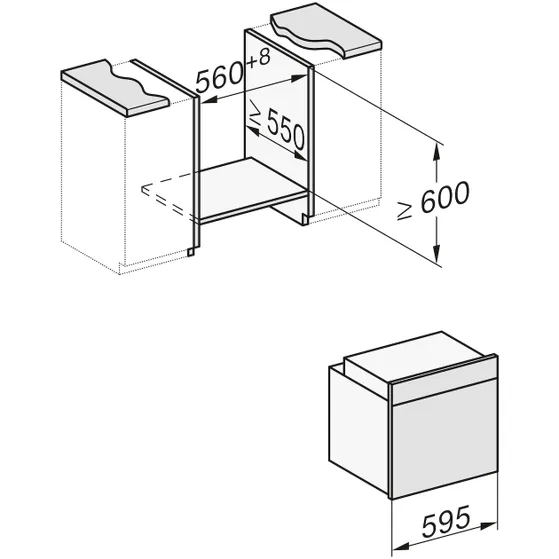 $560^{+8}$

$\geq 550$

$\geq 600$

595