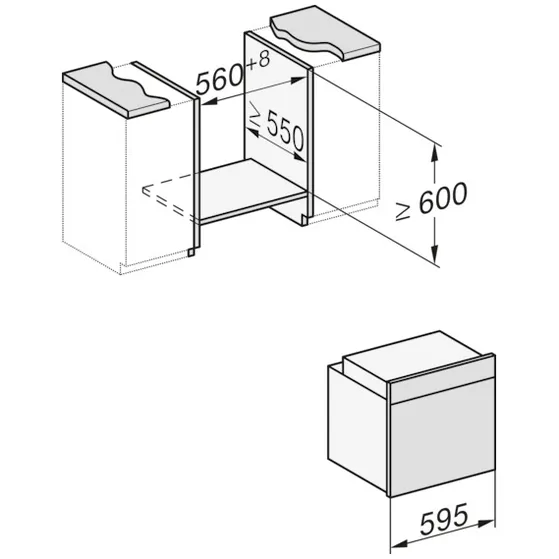 $560^{+8}$

$\geq 550$

$\geq 600$

595