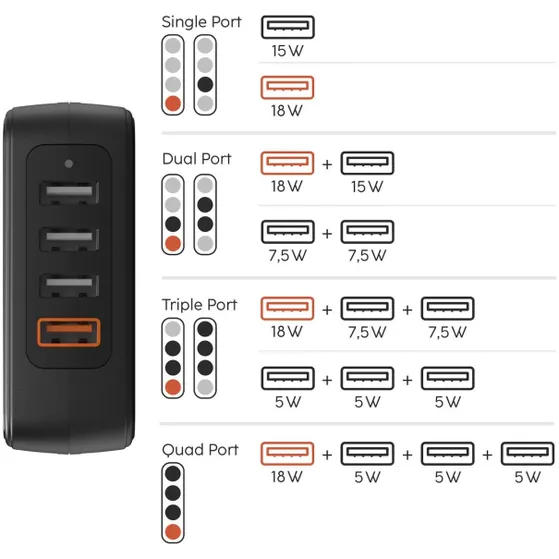 Single Port

15 W

18 W

Dual Port

18 W + 15 W

7,5 W + 7,5 W

Triple Port

18 W + 7,5 W + 7,5 W

5 W + 5 W + 5 W

Quad Port

18 W + 5 W + 5 W + 5 W