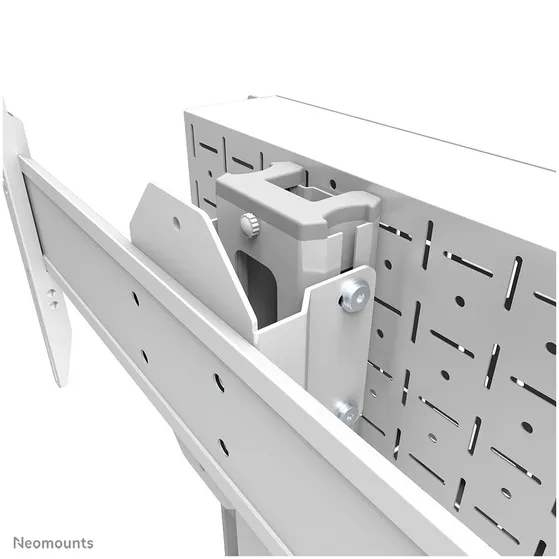 Neomounts