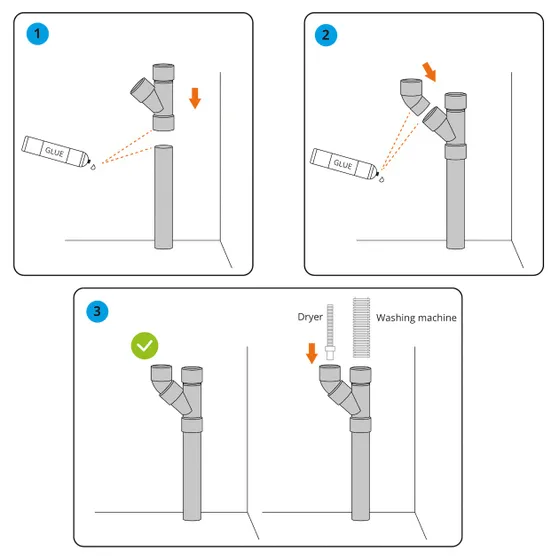 1

GLUE

2

GLUE

3

Dryer

Washing machine