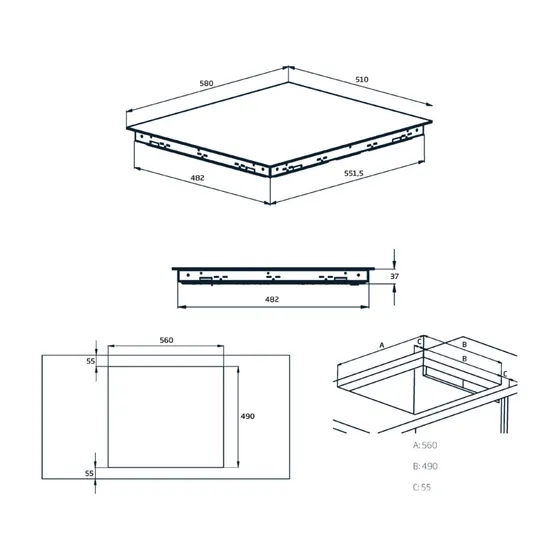 580
510
482
551,5

37
482

560
55
490
55

A
C
B
B
C

A: 560
B: 490
C: 55