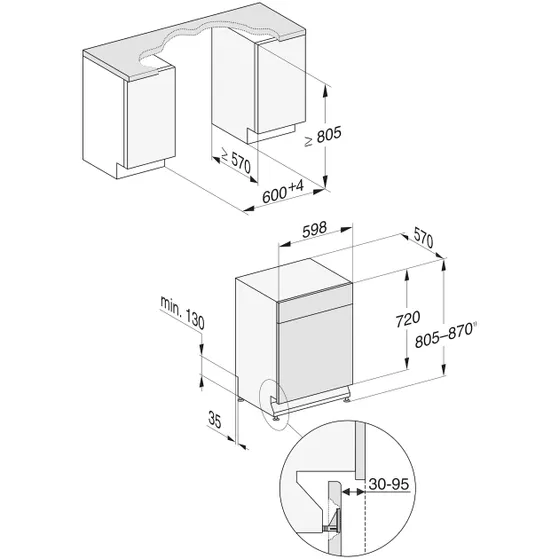 ≥ 805

≥ 570

600+4

598

570

720

805–870*

min. 130

35

30-95