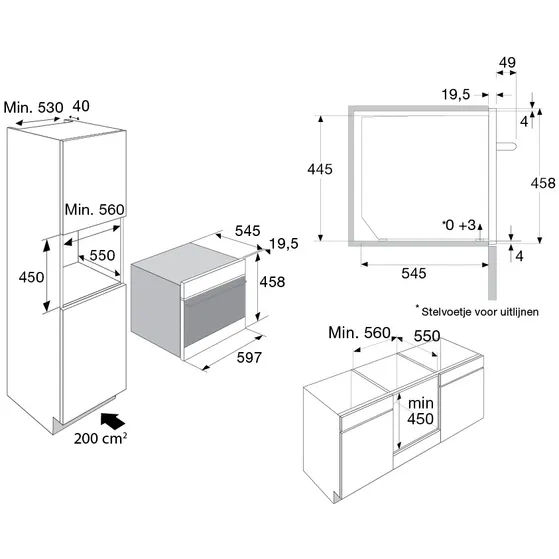 Min. 530
40
Min. 560
550
450
200 cm²
545
19,5
458
597
49
19,5
4
445
458
*0 +3
4
545
* Stelvoetje voor uitlijnen
Min. 560
550
min
450