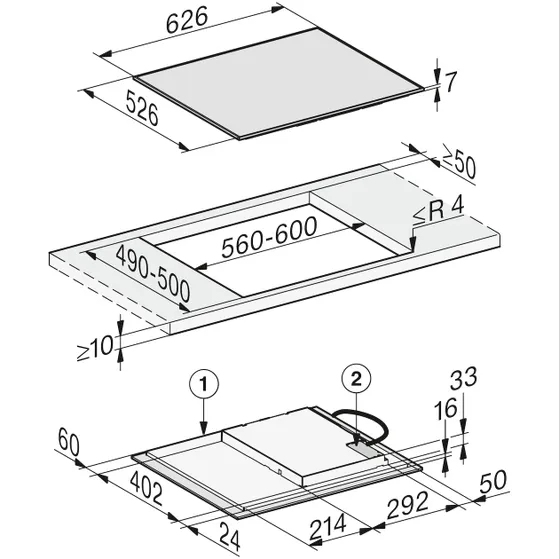 626
526
7
≥50
≤R 4
560-600
490-500
≥10
1
2
33
16
60
402
24
214
292
50