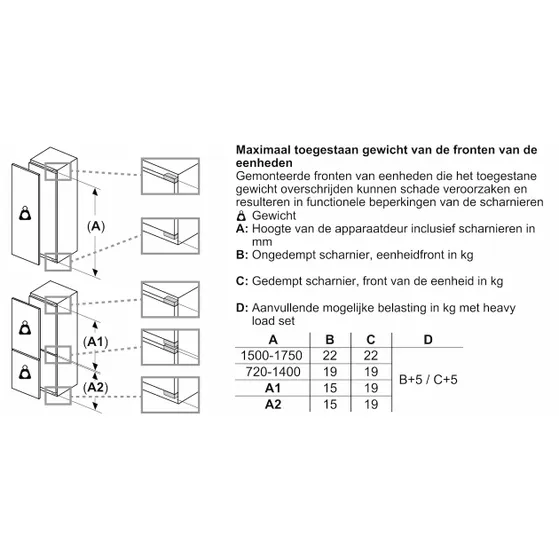 (A)

(A1)

(A2)

**Maximaal toegestaan gewicht van de fronten van de eenheden**
Gemonteerde fronten van eenheden die het toegestane gewicht overschrijden kunnen schade veroorzaken en resulteren in functionele beperkingen van de scharnieren
Gewicht
**A:** Hoogte van de apparaatdeur inclusief scharnieren in mm
**B:** Ongedempt scharnier, eenheidfront in kg

**C:** Gedempt scharnier, front van de eenheid in kg

**D:** Aanvullende mogelijke belasting in kg met heavy load set

| A | B | C | D |
|---|---|---|---|
| 1500-1750 | 22 | 22 | B+5 / C+5 |
| 720-1400 | 19 | 19 | |
| **A1** | 15 | 19 | |
| **A2** | 15 | 19 | |