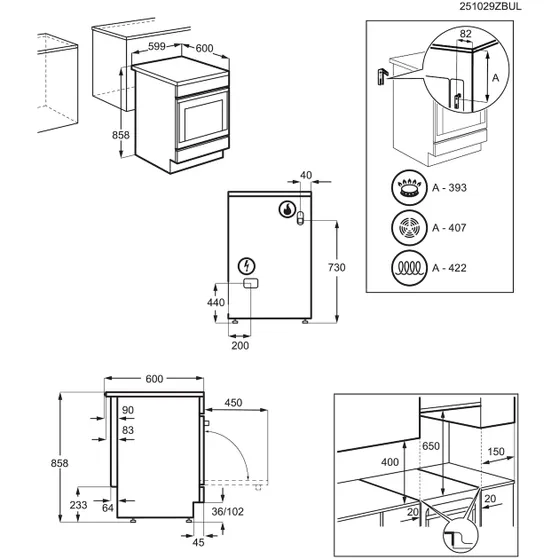 251029ZBUL

599
600
858

82
A

A - 393
A - 407
A - 422

40
730
440
200

600
450
90
83
858
233
64
36/102
45

650
400
150
20
20