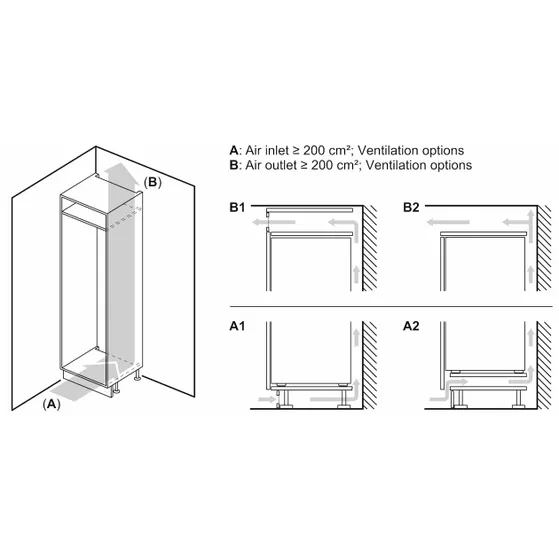 (B)

(A)

A: Air inlet ≥ 200 cm²; Ventilation options
B: Air outlet ≥ 200 cm²; Ventilation options

B1

B2

A1

A2