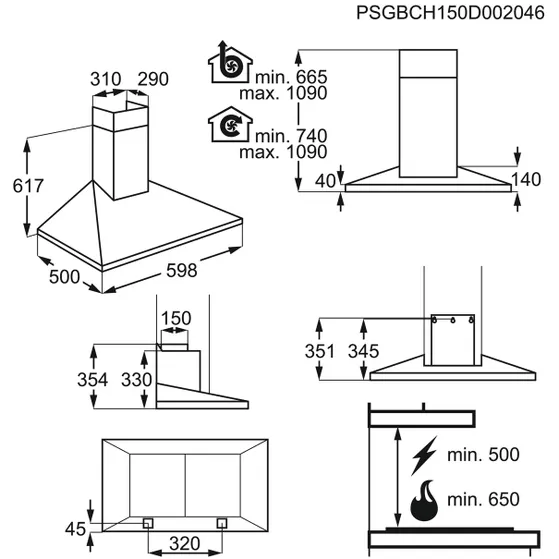 PSGBCH150D002046

310 290

617

500 598

min. 665
max. 1090

min. 740
max. 1090

40

140

150

354 330

351 345

45

320

min. 500

min. 650