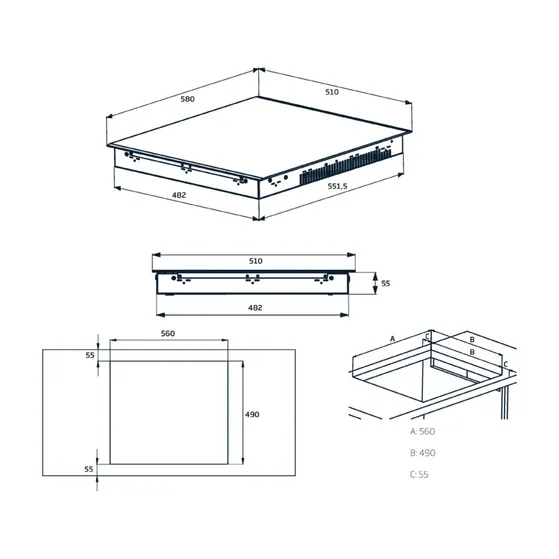 580

510

482

551,5

510

55

482

560

55

490

55

A

C

B

B

C

A: 560

B: 490

C: 55