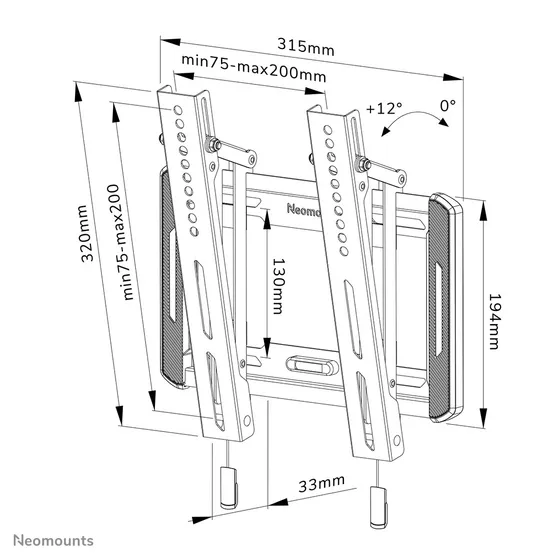 315mm

min75-max200mm

+12°

0°

320mm

min75-max200

Neomo

130mm

194mm

33mm

Neomounts