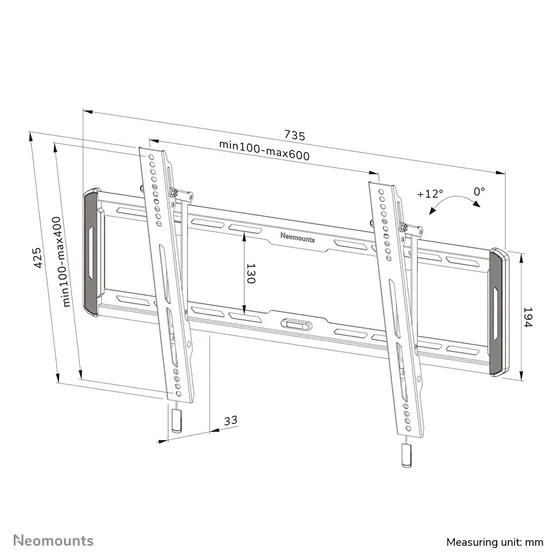 735
min100-max600
+12°
0°
425
min100-max400
Neomounts
130
194
33
Neomounts
Measuring unit: mm