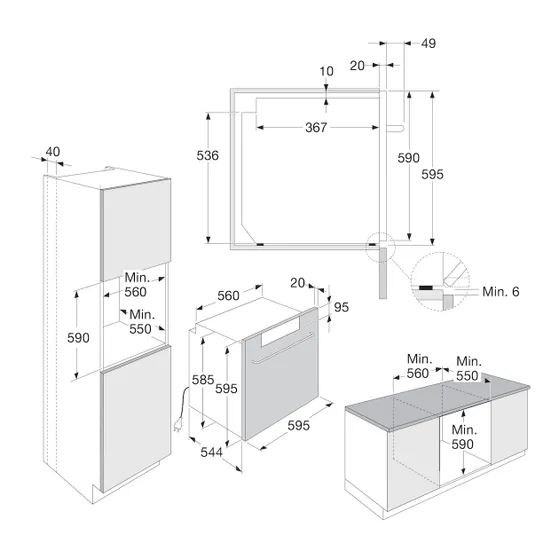 49
20
10
367
536
590
595
Min. 6
40
Min.
560
Min.
550
590
560
20
95
585
595
595
544
Min.
560
Min.
550
Min.
590