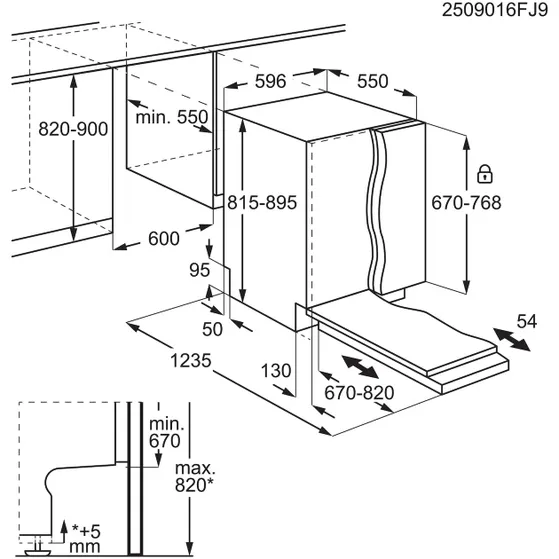 2509016FJ9

596
550
820-900
min. 550
815-895
670-768
600
95
50
54
1235
130
670-820
min.
670
max.
820*
*+5
mm