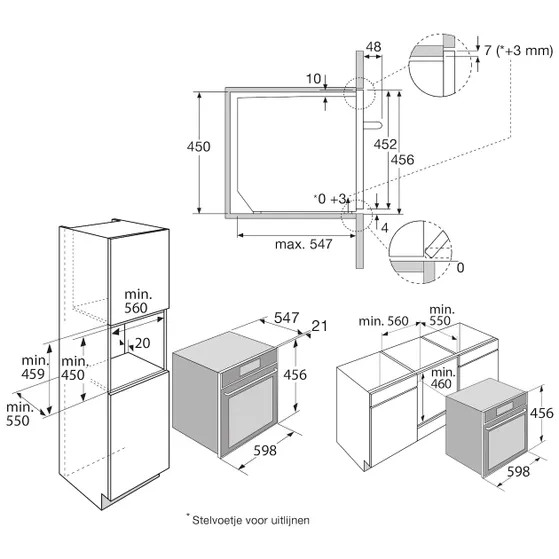 48
7 (*+3 mm)
10
450
452
456
*0 +3
4
max. 547
0
min.
560
20
min.
459
min.
450
min.
550
547
21
456
598
min. 560
min.
550
min.
460
456
598
* Stelvoetje voor uitlijnen