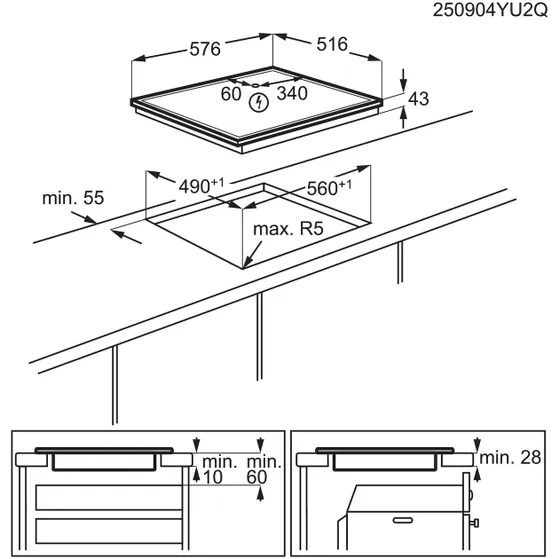 250904YU2Q

576
516
60
340
43

$490^{+1}$
$560^{+1}$
min. 55
max. R5

min. 10
min. 60

min. 28