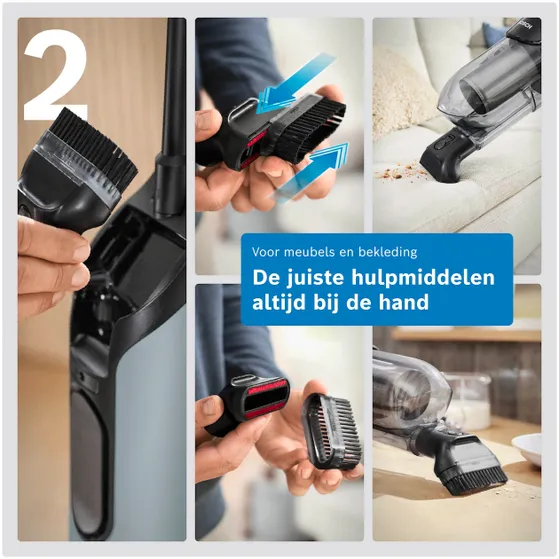 2

BOSCH

Voor meubels en bekleding

De juiste hulpmiddelen altijd bij de hand