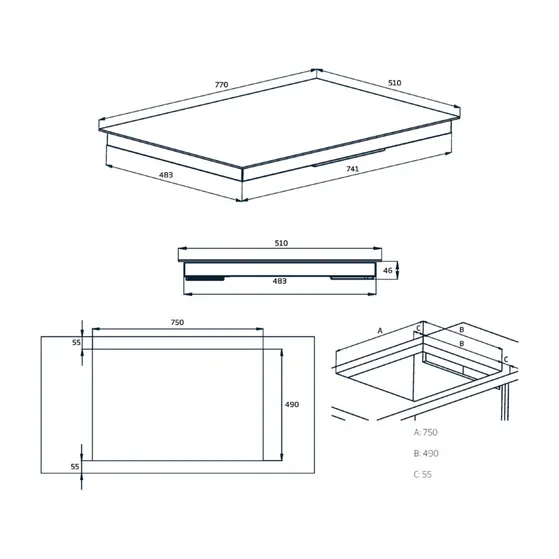 770
510
483
741

510
46
483

750
55
490
55

A
C
B
B
C

A: 750
B: 490
C: 55