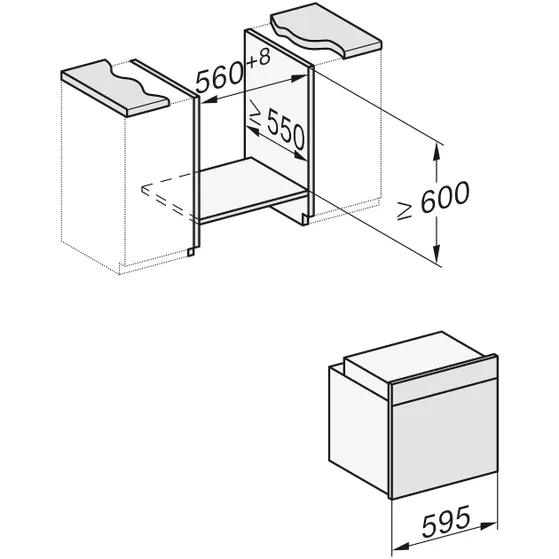 $560^{+8}$

$\geq 550$

$\geq 600$

595