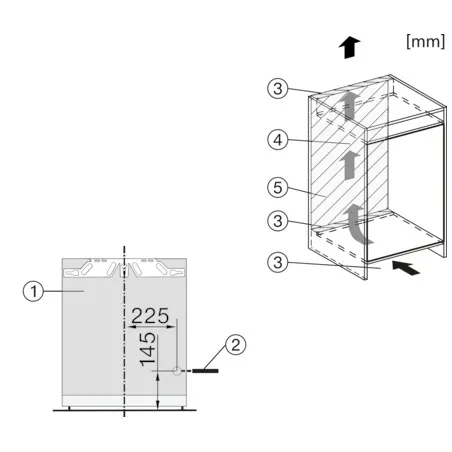 [mm]

3

4

5

3

3

1

225

145

2