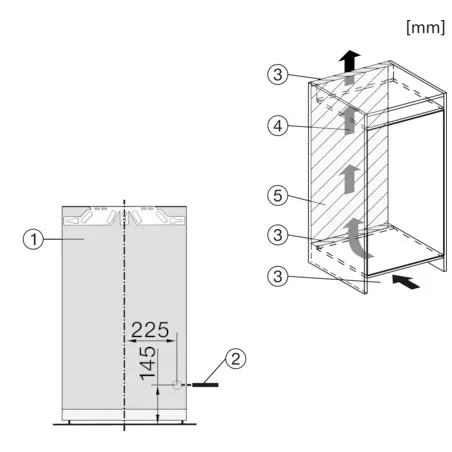 [mm]

3

4

5

3

3

1

225

145

2