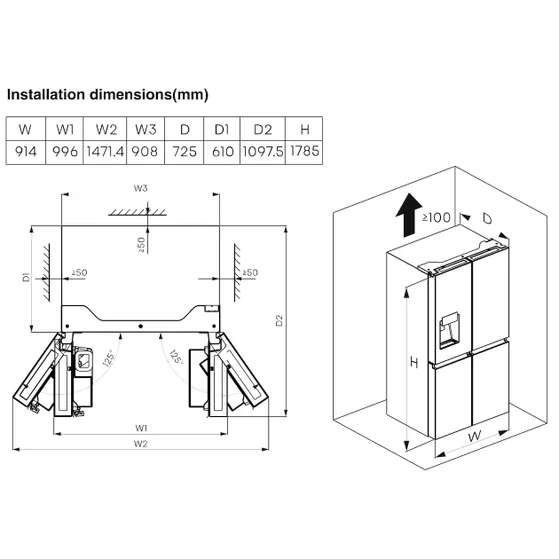 Installation dimensions(mm)

| W | W1 | W2 | W3 | D | D1 | D2 | H |
|---|---|---|---|---|---|---|---|
| 914 | 996 | 1471.4 | 908 | 725 | 610 | 1097.5 | 1785 |

W3
≥50
D1
≥50
≥50
D2
125°
125°
W1
W2

≥100
D
H
W