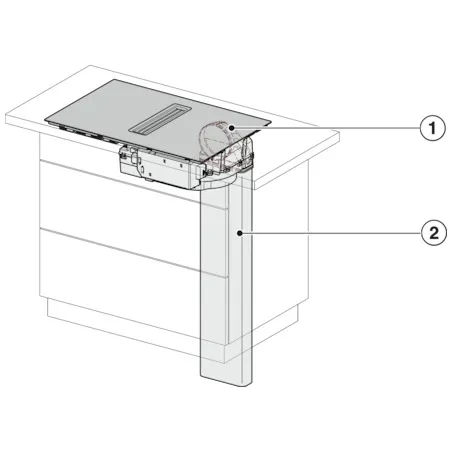 1
2