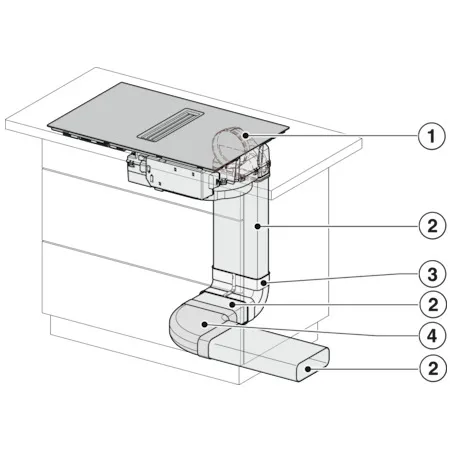 1
2
3
2
4
2