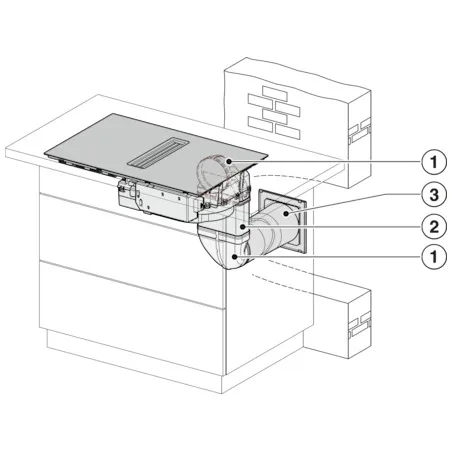 1
3
2
1