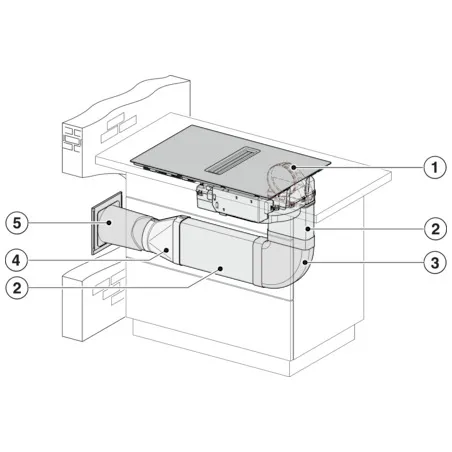 1
5
2
4
3
2