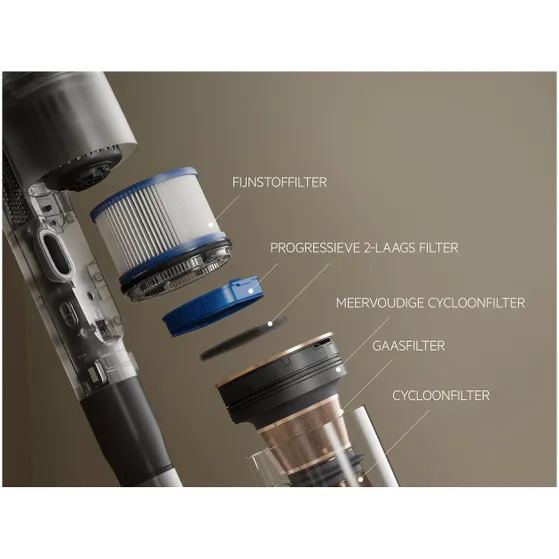 FIJNSTOFFILTER

PROGRESSIEVE 2-LAAGS FILTER

MEERVOUDIGE CYCLOONFILTER

GAASFILTER

CYCLOONFILTER