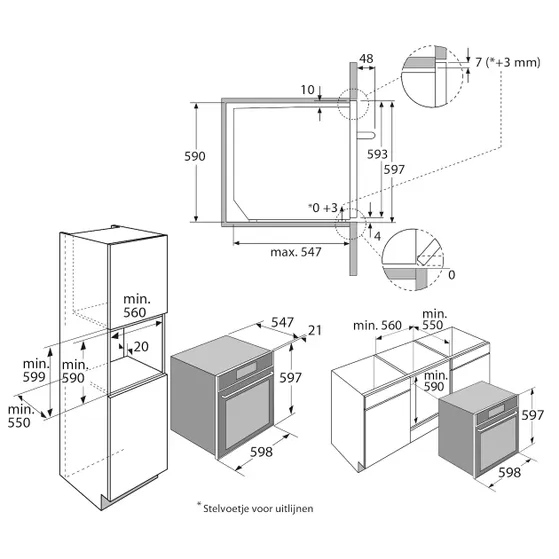 48
7 (*+3 mm)
10
590
593
597
*0 +3
4
max. 547
0
min.
560
20
min.
599
min.
590
min.
550
547
21
597
598
min. 560
min.
550
min.
590
597
598
* Stelvoetje voor uitlijnen