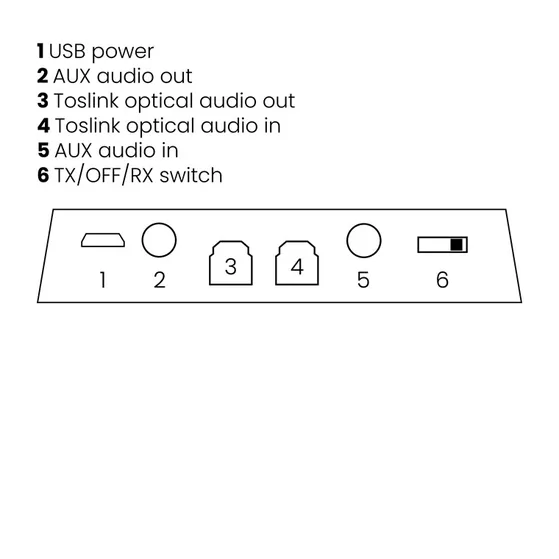 1 USB power
2 AUX audio out
3 Toslink optical audio out
4 Toslink optical audio in
5 AUX audio in
6 TX/OFF/RX switch

1 2 3 4 5 6