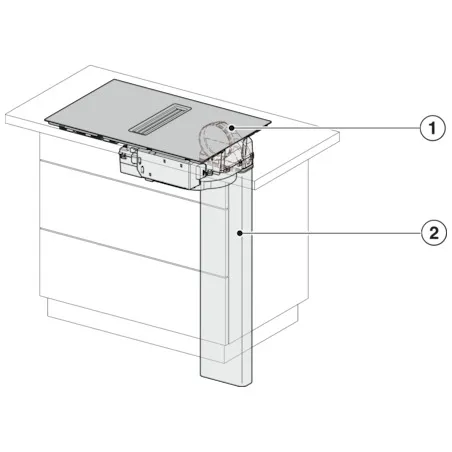 1

2