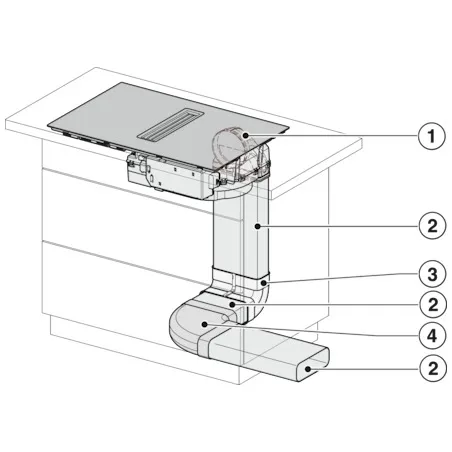 1
2
3
2
4
2