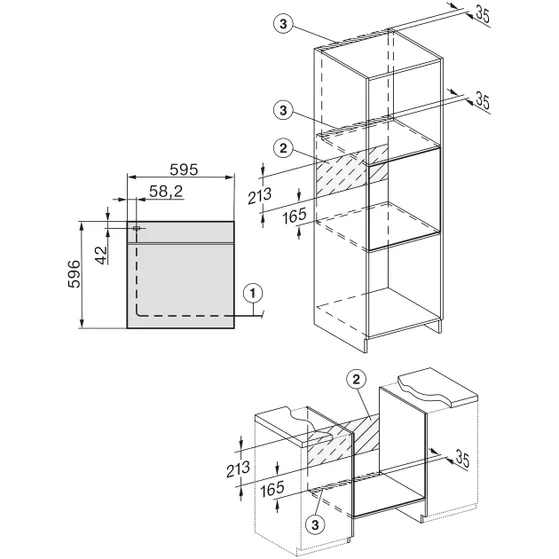 595
58,2
42
596
1
3
35
3
35
2
213
165
2
213
165
35
3