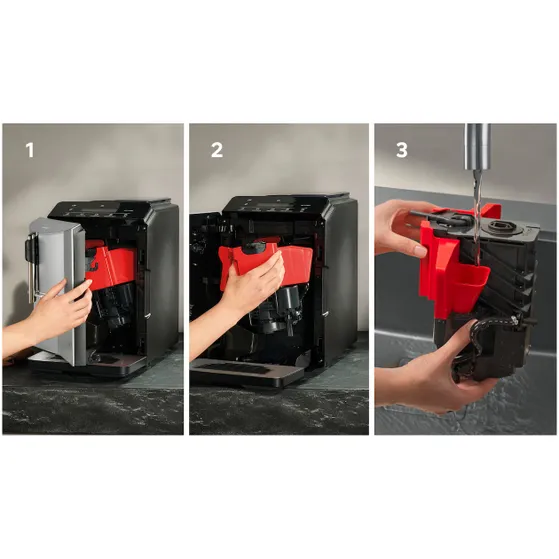 1

2

3