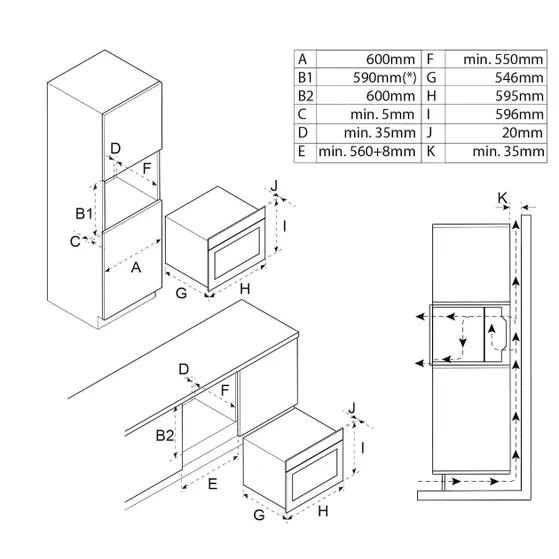 | A | 600mm | F | min. 550mm |
|---|---|---|---|
| B1 | 590mm(*) | G | 546mm |
| B2 | 600mm | H | 595mm |
| C | min. 5mm | I | 596mm |
| D | min. 35mm | J | 20mm |
| E | min. 560+8mm | K | min. 35mm |

D
F
B1
C
A
J
I
G
H

K

D
F
B2
E
J
I
G
H