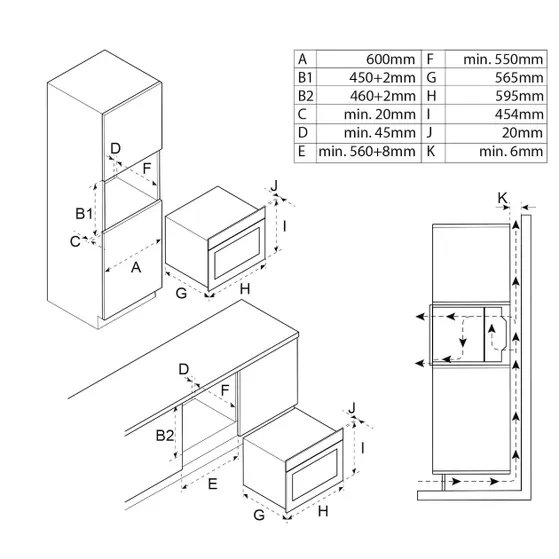 | A | 600mm | F | min. 550mm |
|---|---|---|---|
| B1 | 450+2mm | G | 565mm |
| B2 | 460+2mm | H | 595mm |
| C | min. 20mm | I | 454mm |
| D | min. 45mm | J | 20mm |
| E | min. 560+8mm | K | min. 6mm |

D
F
B1
C
A
J
I
G
H
K
D
F
B2
E
J
I
G
H