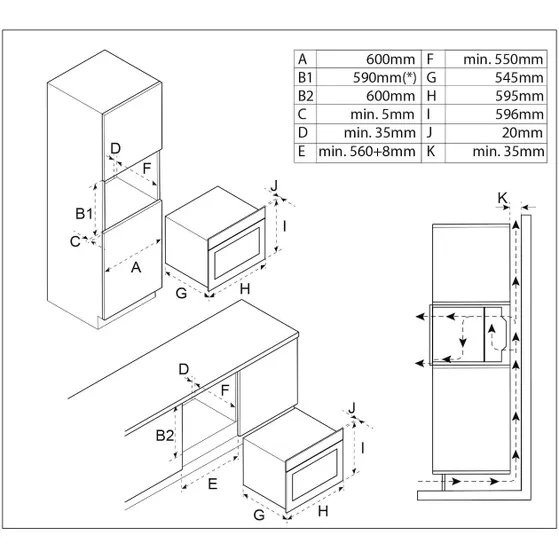 | A | 600mm | F | min. 550mm |
|---|---|---|---|
| B1 | 590mm(*) | G | 545mm |
| B2 | 600mm | H | 595mm |
| C | min. 5mm | I | 596mm |
| D | min. 35mm | J | 20mm |
| E | min. 560+8mm | K | min. 35mm |

D
F
B1
C
A
J
I
G
H
K
D
F
B2
E
J
I
G
H