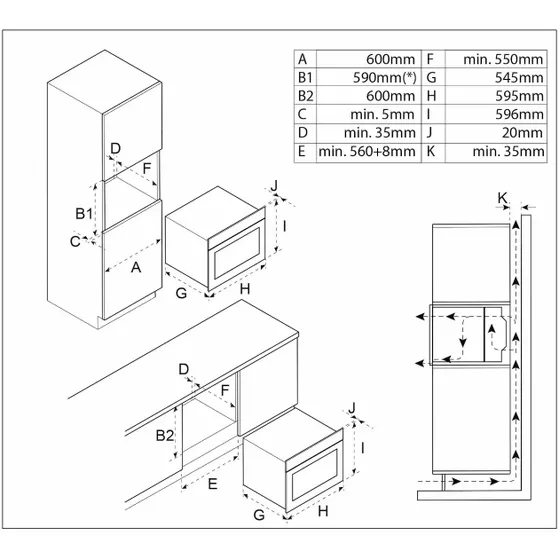 | A | 600mm | F | min. 550mm |
|---|---|---|---|
| B1 | 590mm(*) | G | 545mm |
| B2 | 600mm | H | 595mm |
| C | min. 5mm | I | 596mm |
| D | min. 35mm | J | 20mm |
| E | min. 560+8mm | K | min. 35mm |

D
F
B1
C
A
J
I
G
H
K
D
F
B2
E
J
I
G
H