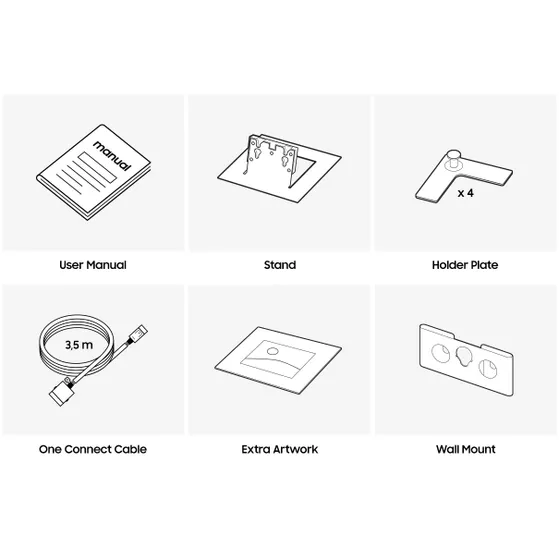 manual

User Manual

Stand

x 4

Holder Plate

3,5 m

One Connect Cable

Extra Artwork

Wall Mount