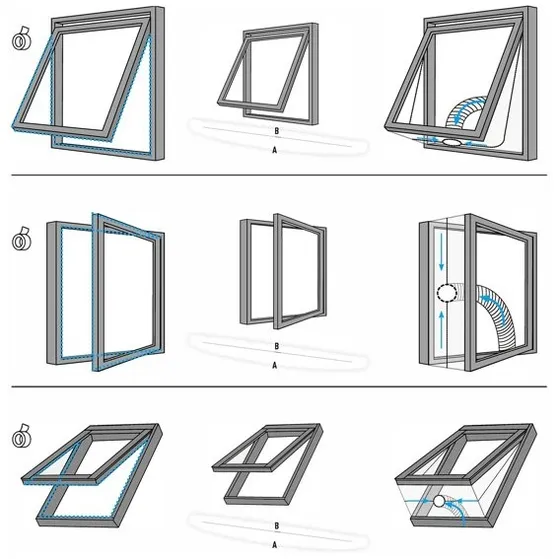 B
A

B
A

B
A