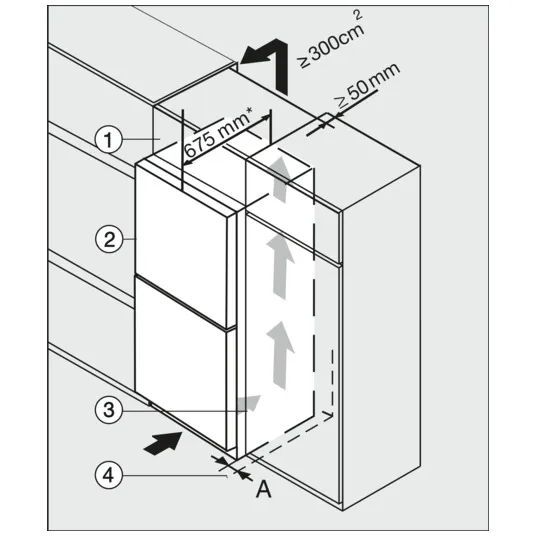 $\geq 300cm^2$

$\geq 50$ mm

675 mm*

1

2

3

4

A