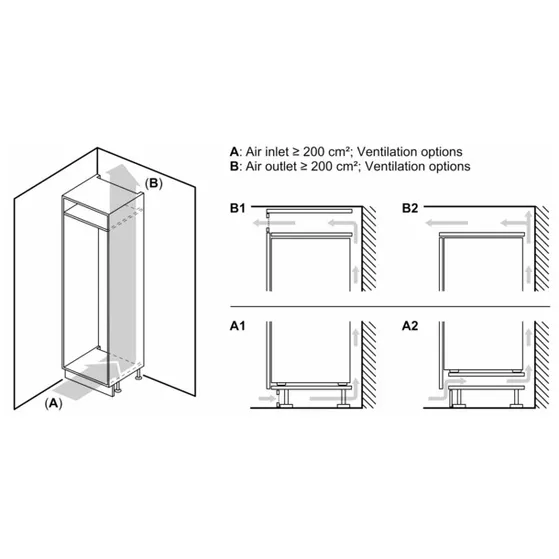 (B)

(A)

A: Air inlet ≥ 200 cm²; Ventilation options
B: Air outlet ≥ 200 cm²; Ventilation options

B1

B2

A1

A2