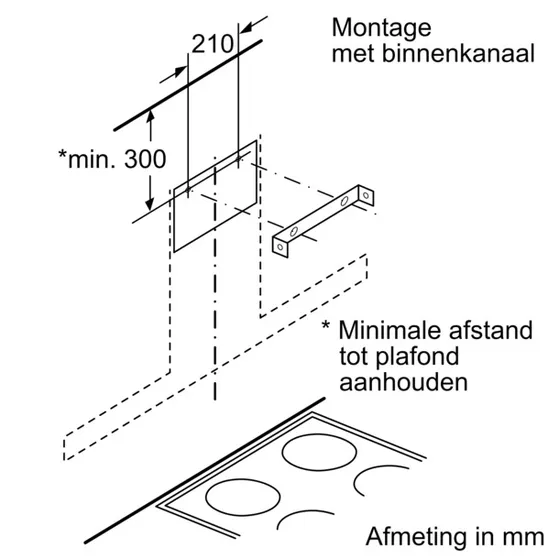 Montage
met binnenkanaal

210

*min. 300

* Minimale afstand
tot plafond
aanhouden

Afmeting in mm